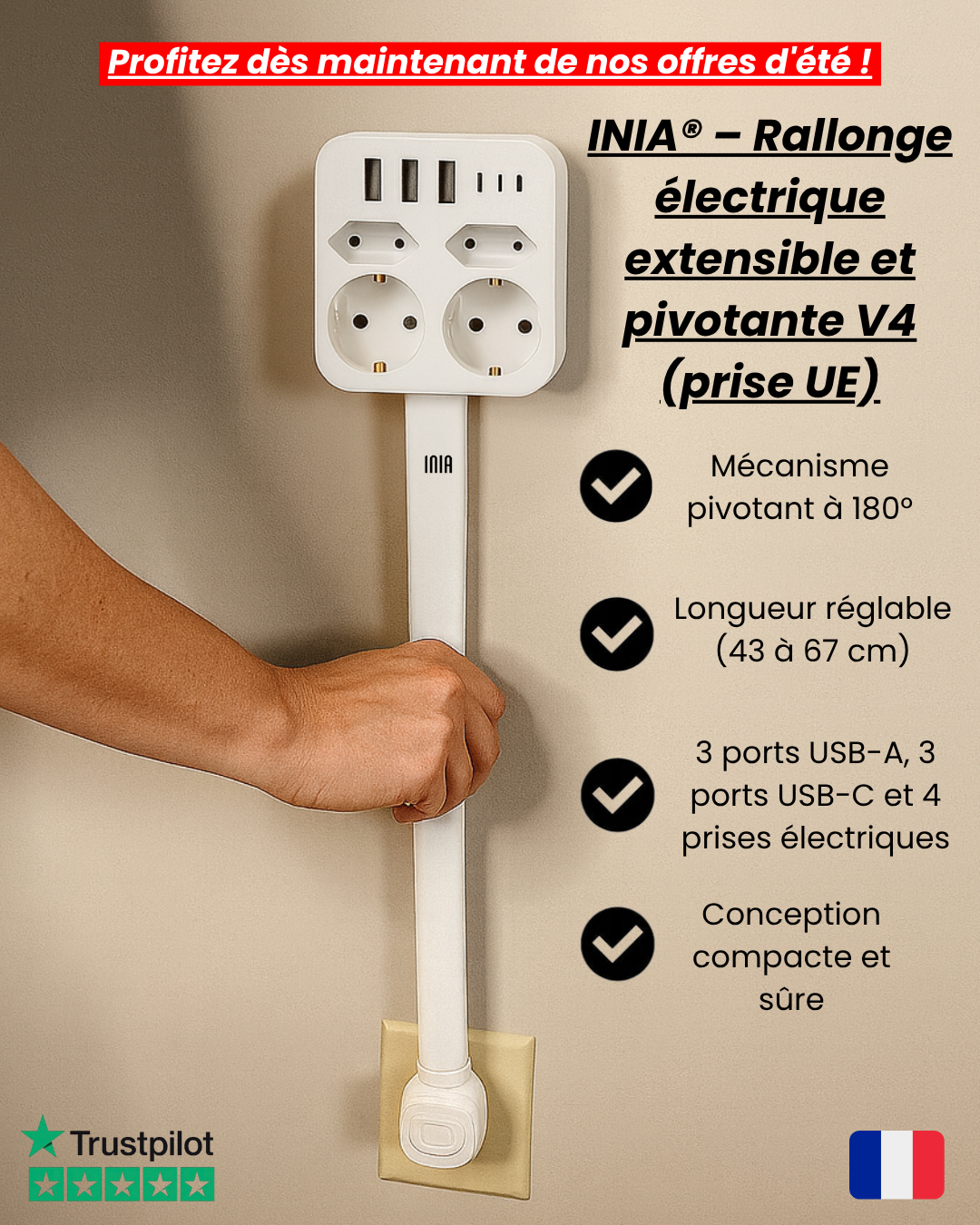 Profitez dès maintenant de nos offres d'été !

INIA® – Rallonge électrique extensible et pivotante V4 (prise UE)

INIA

Mécanisme pivotant à 180°

Longueur réglable (43 à 67 cm)

3 ports USB-A, 3 ports USB-C et 4 prises électriques

Conception compacte et sûre

Trustpilot