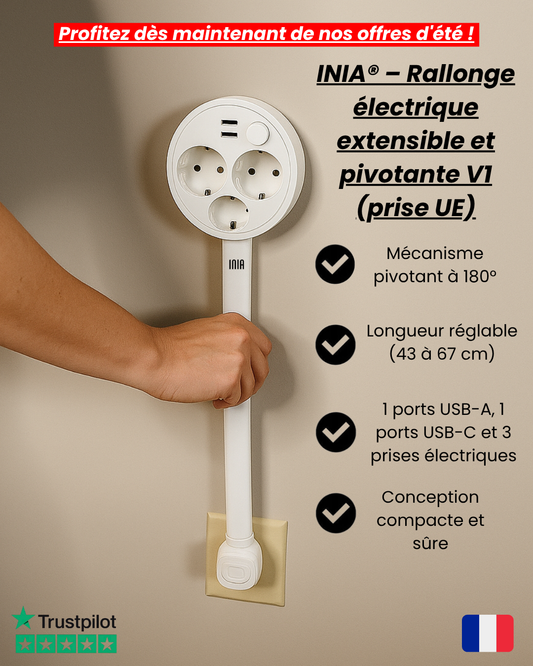 Profitez dès maintenant de nos offres d'été !

INIA® – Rallonge électrique extensible et pivotante V1 (prise UE)

INIA

Mécanisme pivotant à 180°

Longueur réglable (43 à 67 cm)

1 ports USB-A, 1 ports USB-C et 3 prises électriques

Conception compacte et sûre

Trustpilot