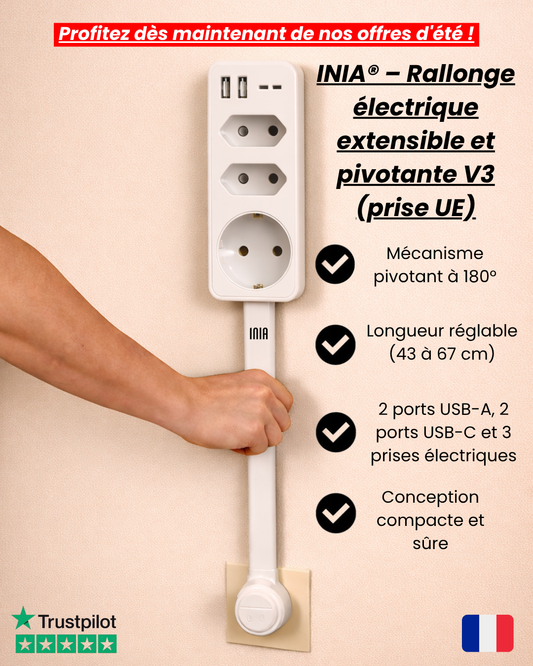 Profitez dès maintenant de nos offres d'été !

INIA® – Rallonge électrique extensible et pivotante V3 (prise UE)

INIA

Mécanisme pivotant à 180°

Longueur réglable (43 à 67 cm)

2 ports USB-A, 2 ports USB-C et 3 prises électriques

Conception compacte et sûre

Trustpilot