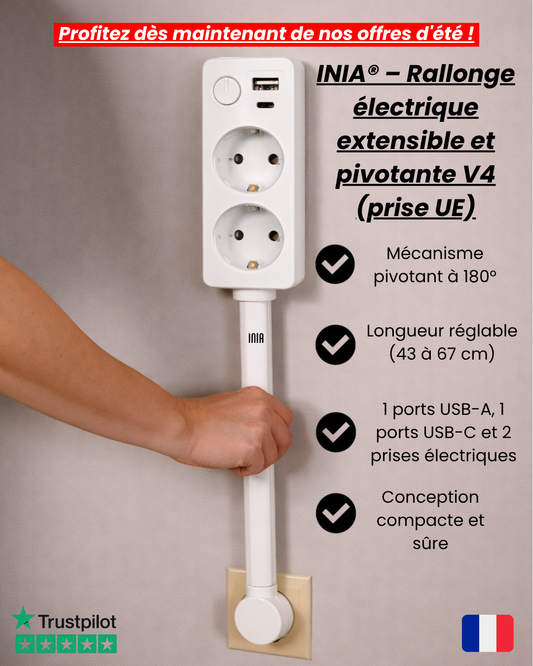 Profitez dès maintenant de nos offres d'été !

INIA® – Rallonge électrique extensible et pivotante V4 (prise UE)

INIA

Mécanisme pivotant à 180°

Longueur réglable (43 à 67 cm)

1 ports USB-A, 1 ports USB-C et 2 prises électriques

Conception compacte et sûre

Trustpilot